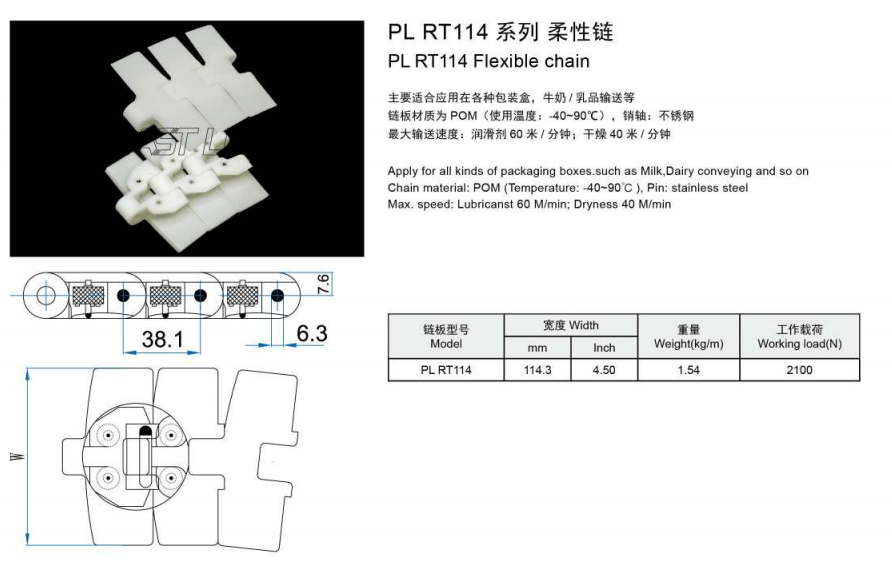 PL RT114 系列 柔性链

PL RT114 Flexible chain

主要适合应用在各种包装盒，牛奶 / 乳品输送等
链板材质为 POM（使用温度：-40~90℃），销轴：不锈钢
最大输送速度：润滑剂 60 米 / 分钟；干燥 40 米 / 分钟

Apply for all kinds of packaging boxes.such as Milk,Dairy conveying and so on
Chain material: POM (Temperature: -40~90℃ ), Pin: stainless steel
Max. speed: Lubricanst 60 M/min; Dryness 40 M/min

STL

7.6

38.1

6.3

W

| 链板型号 Model | 宽度 Width mm | 宽度 Width Inch | 重量 Weight(kg/m) | 工作载荷 Working load(N) |
|---|---|---|---|---|
| PL RT114 | 114.3 | 4.50 | 1.54 | 2100 |