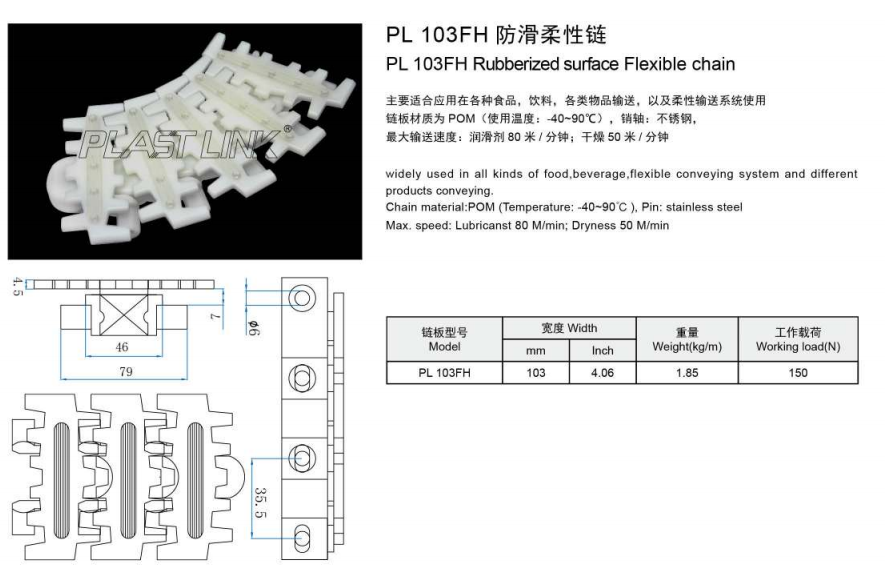 PLAST LINK®

PL 103FH 防滑柔性链

PL 103FH Rubberized surface Flexible chain

主要适合应用在各种食品，饮料，各类物品输送，以及柔性输送系统使用
链板材质为 POM（使用温度：-40~90℃），销轴：不锈钢，
最大输送速度：润滑剂 80 米 / 分钟；干燥 50 米 / 分钟

widely used in all kinds of food,beverage,flexible conveying system and different products conveying.
Chain material:POM (Temperature: -40~90℃ ), Pin: stainless steel
Max. speed: Lubricanst 80 M/min; Dryness 50 M/min

4.5

7

φ6

46

79

35.5

| 链板型号 Model | 宽度 Width mm | 宽度 Width Inch | 重量 Weight(kg/m) | 工作载荷 Working load(N) |
|---|---|---|---|---|
| PL 103FH | 103 | 4.06 | 1.85 | 150 |