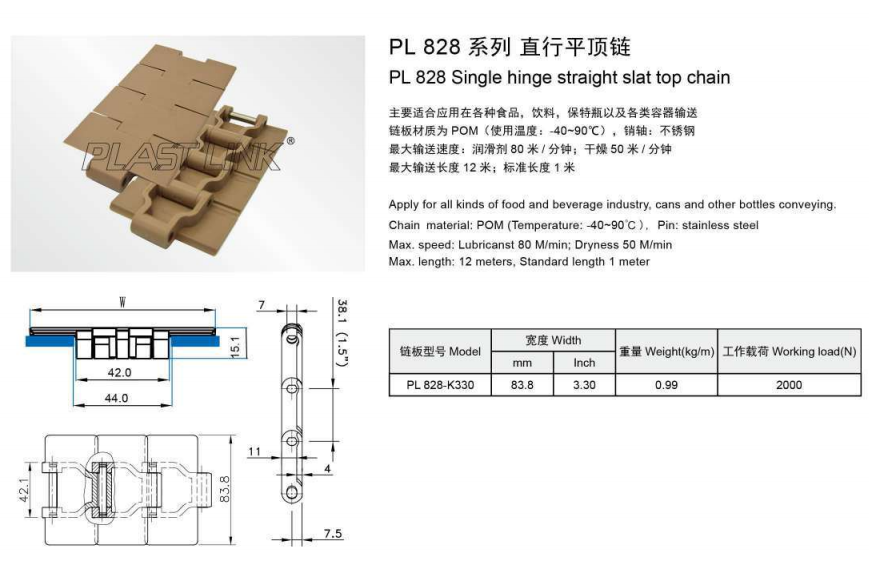 PLAST LINK®

PL 828 系列 直行平顶链

PL 828 Single hinge straight slat top chain

主要适合应用在各种食品，饮料，保特瓶以及各类容器输送
链板材质为 POM（使用温度：-40~90℃），销轴：不锈钢
最大输送速度：润滑剂 80 米 / 分钟；干燥 50 米 / 分钟
最大输送长度 12 米；标准长度 1 米

Apply for all kinds of food and beverage industry, cans and other bottles conveying.
Chain material: POM (Temperature: -40~90°C), Pin: stainless steel
Max. speed: Lubricanst 80 M/min; Dryness 50 M/min
Max. length: 12 meters, Standard length 1 meter

W
42.0
44.0
15.1
7
38.1 (1.5")
11
4
7.5
42.1
83.8

| 链板型号 Model | 宽度 Width mm | 宽度 Width Inch | 重量 Weight(kg/m) | 工作载荷 Working load(N) |
|---|---|---|---|---|
| PL 828-K330 | 83.8 | 3.30 | 0.99 | 2000 |