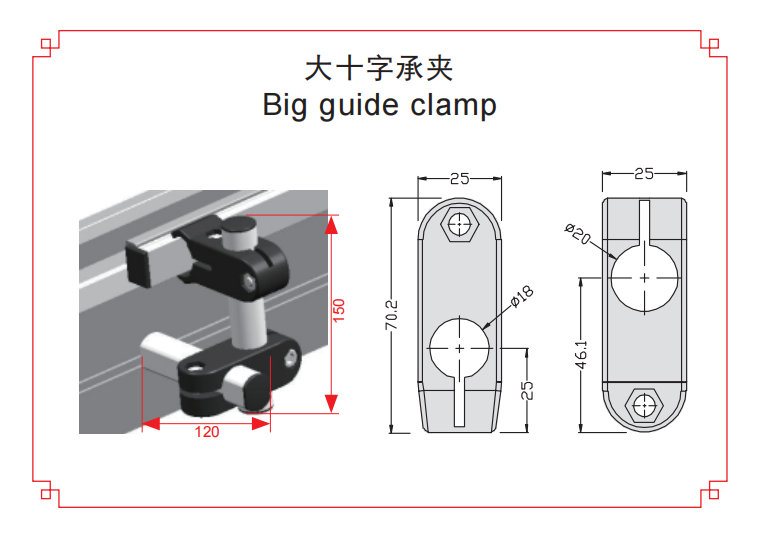 大十字承夹
Big guide clamp

150

120

25

70.2

ø18

25

25

ø20

46.1