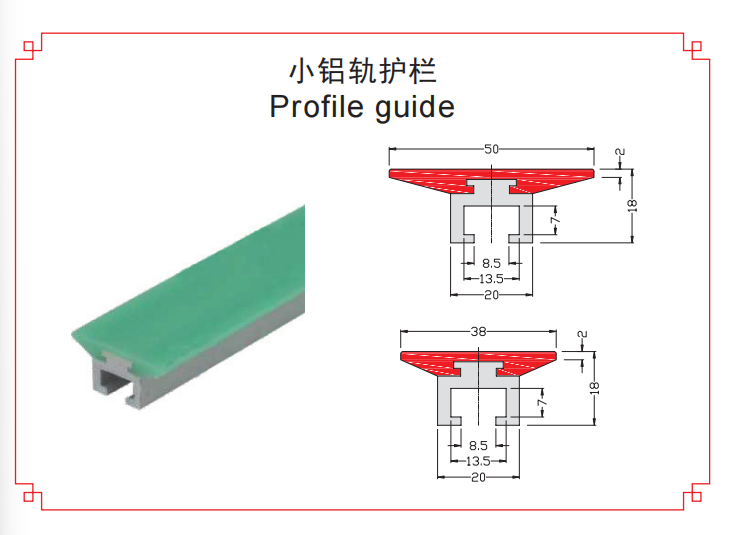 小铝轨护栏
Profile guide

50
2
18
7
8.5
13.5
20

38
2
18
7
8.5
13.5
20