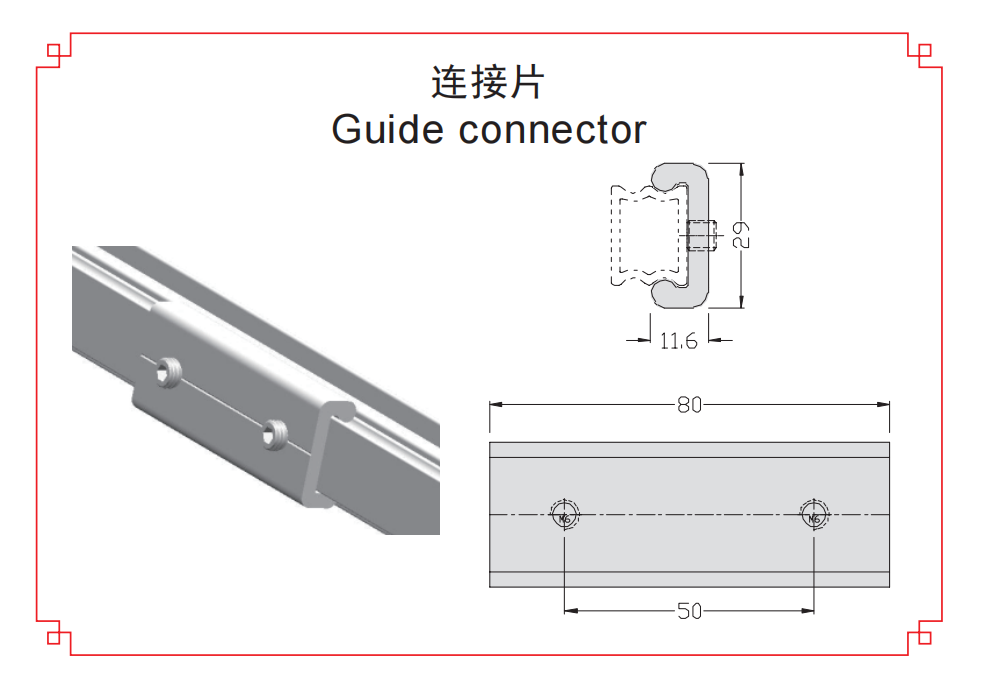 连接片
Guide connector

29

11.6

80

M6

M6

50