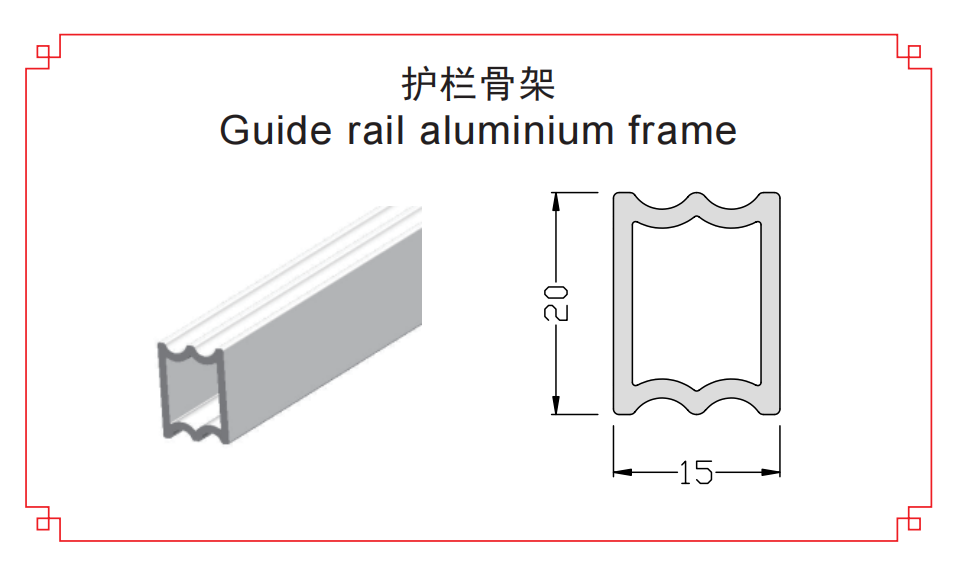 护栏骨架
Guide rail aluminium frame

20

15