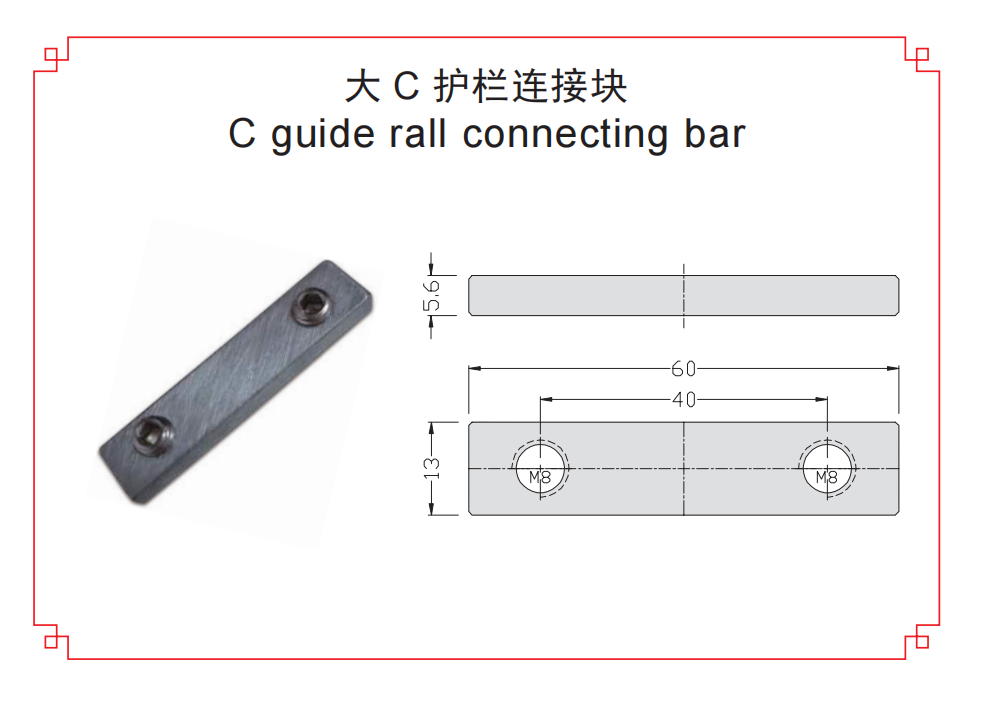 大 C 护栏连接块
C guide rall connecting bar

5.6

60

40

13

M8

M8